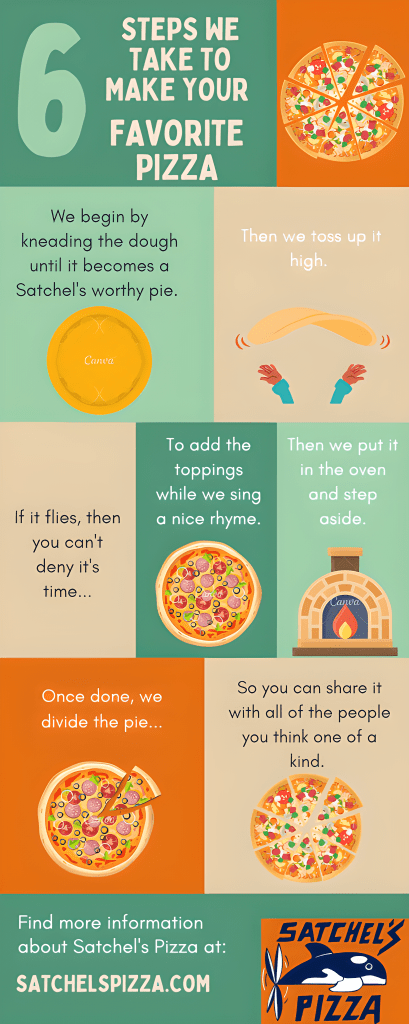 6 STEPS WE TAKE TO MAKE YOUR FAVORITE PIZZA

We begin by kneading the dough until it becomes a Satchel's worthy pie.

Canva

Then we toss up it high.

If it flies, then you can't deny it's time...

To add the toppings while we sing a nice rhyme.

Then we put it in the oven and step aside.

Canva

Once done, we divide the pie...

So you can share it with all of the people you think one of a kind.

Find more information about Satchel's Pizza at:

SATCHELSPIZZA.COM

SATCHEL'S PIZZA